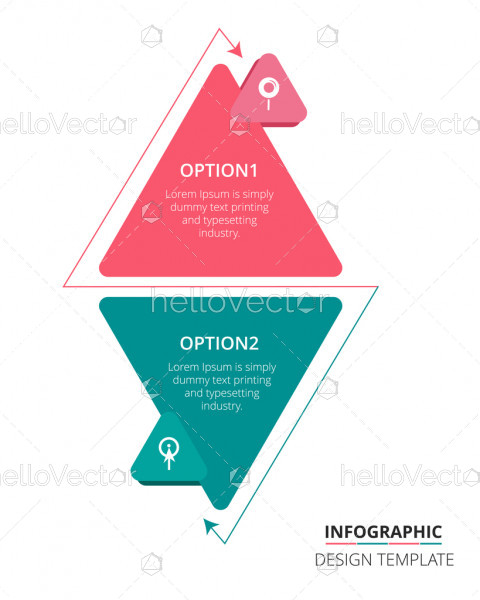 helloVector helloVector

OPTION1

Lorem Ipsum is simply dummy text printing and typesetting industry.

helloVector

OPTION2

Lorem Ipsum is simply dummy text printing and typesetting industry.

helloVector helloVector

INFOGRAPHIC

DESIGN TEMPLATE